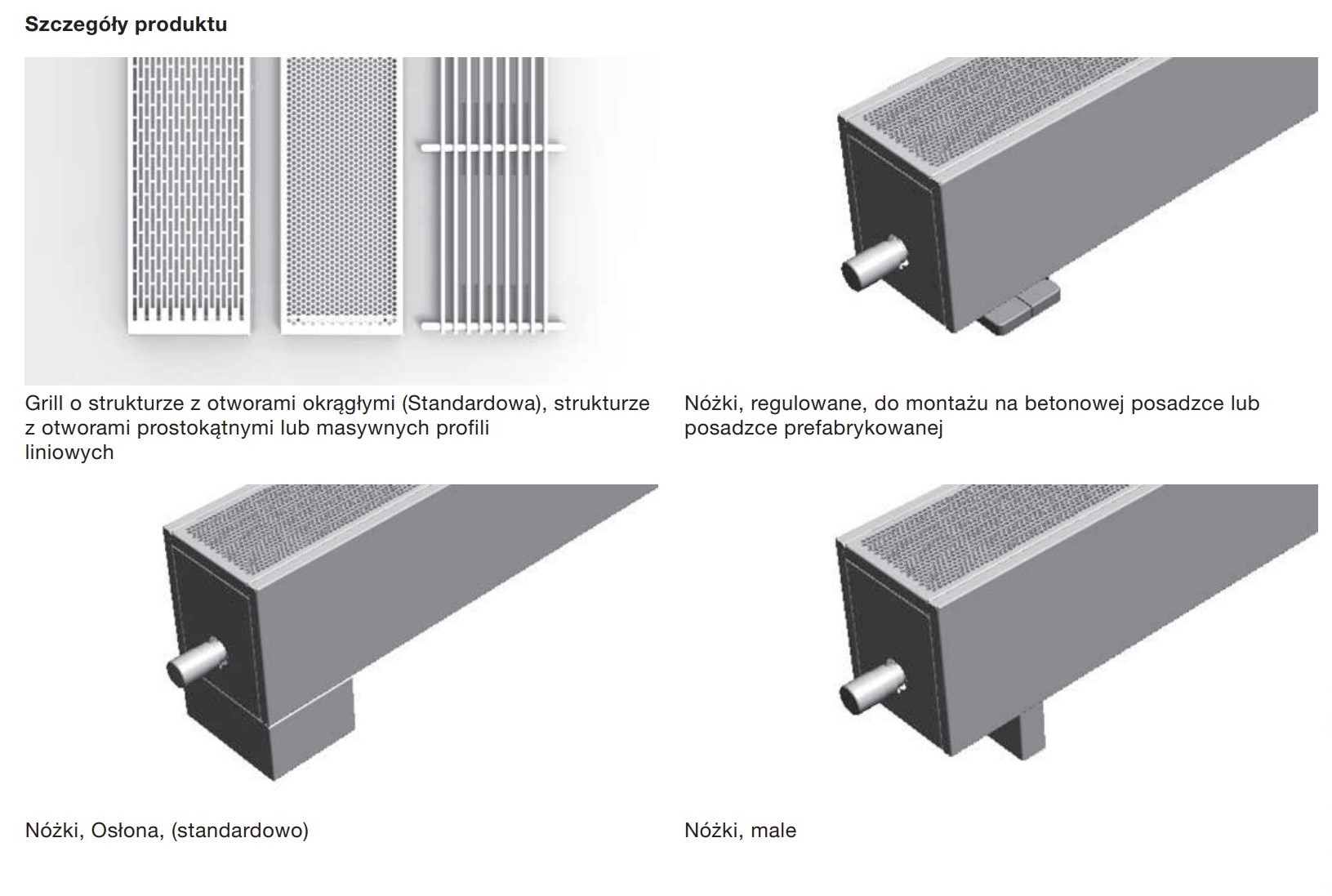 Szczegóły produktu

Grill o strukturze z otworami okrągłymi (Standardowa), strukturze z otworami prostokątnymi lub masywnych profili liniowych

Nóżki, regulowane, do montażu na betonowej posadzce lub posadzce prefabrykowanej

Nóżki, Osłona, (standardowo)

Nóżki, male