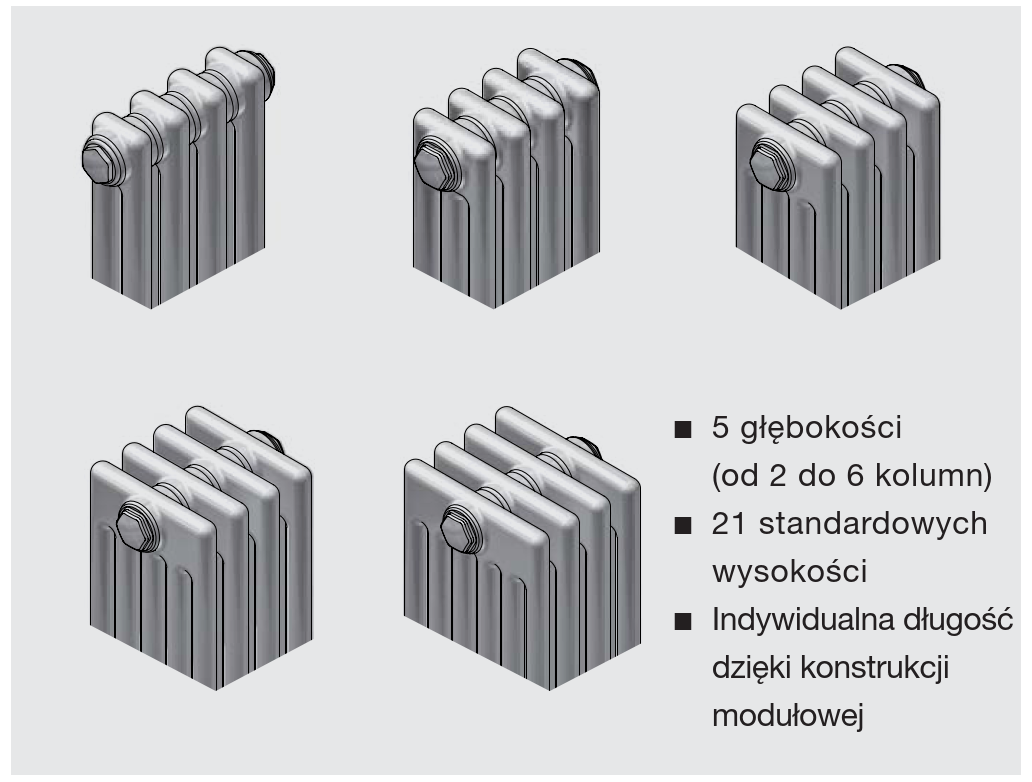 ■ 5 głębokości (od 2 do 6 kolumn)
■ 21 standardowych wysokości
■ Indywidualna długość dzięki konstrukcji modułowej