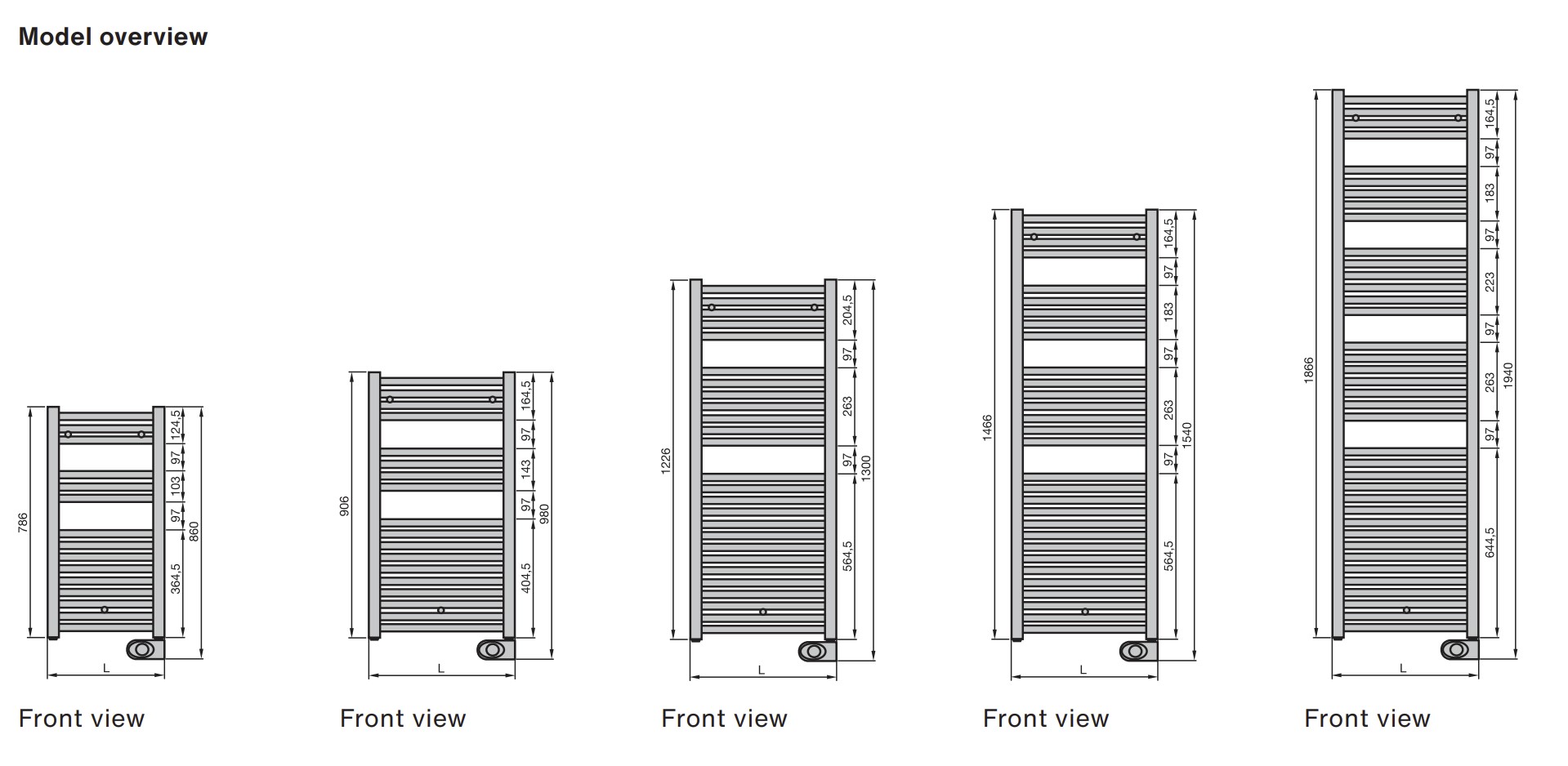 Model overview

786
124,5
97
103
97
364,5
860
L

Front view

906
164,5
97
143
97
404,5
980
L

Front view

1226
204,5
97
263
97
564,5
1300
L

Front view

1466
164,5
97
183
97
263
97
564,5
1540
L

Front view

1866
164,5
97
183
97
223
97
263
97
644,5
1940
L

Front view