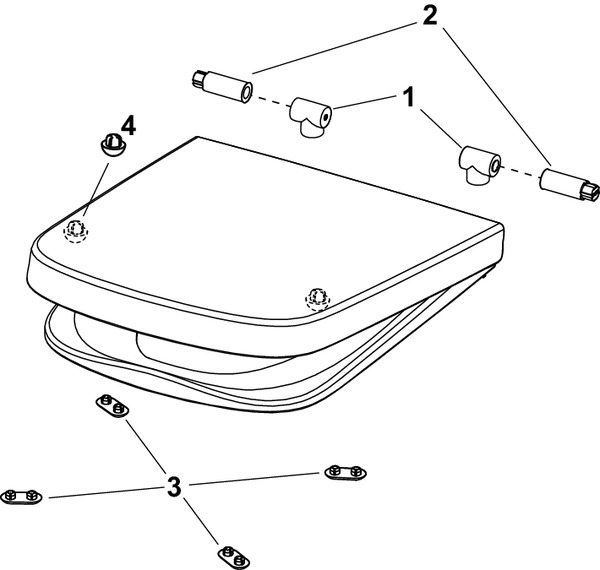 2
1
4
3