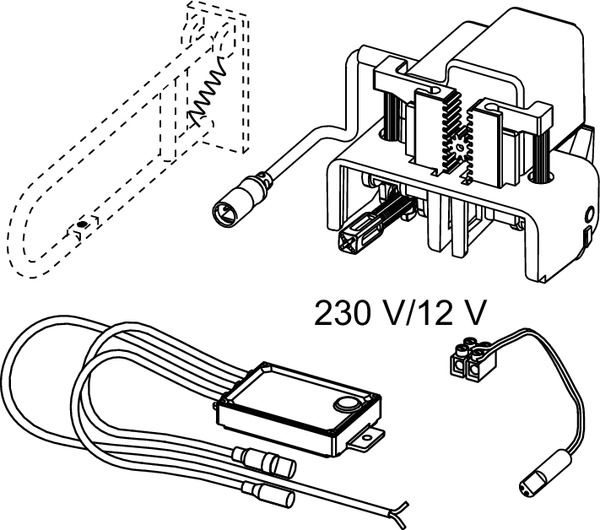 230 V/12 V