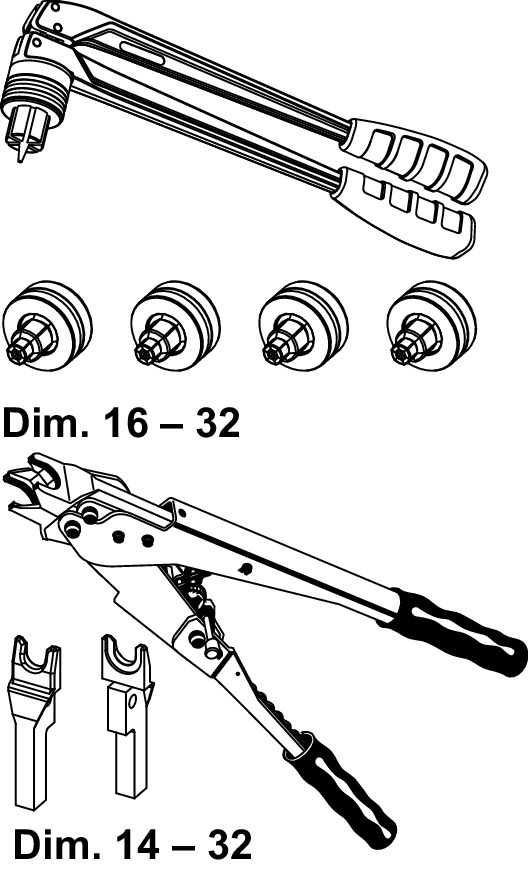 Dim. 16 – 32

Dim. 14 – 32