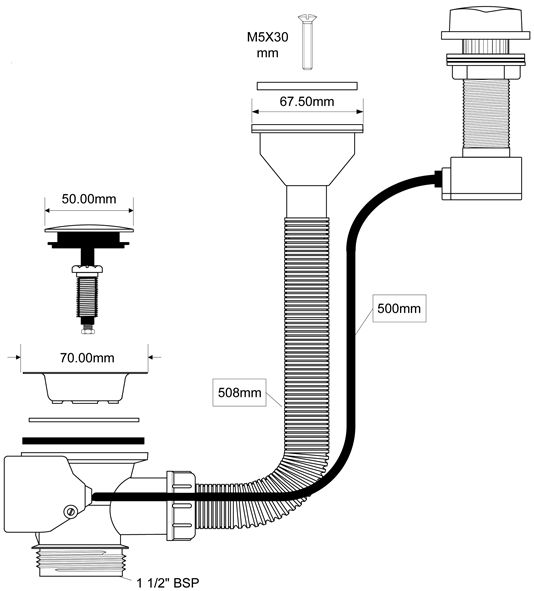 M5X30
mm

67.50mm

50.00mm

500mm

70.00mm

508mm

1 1/2" BSP