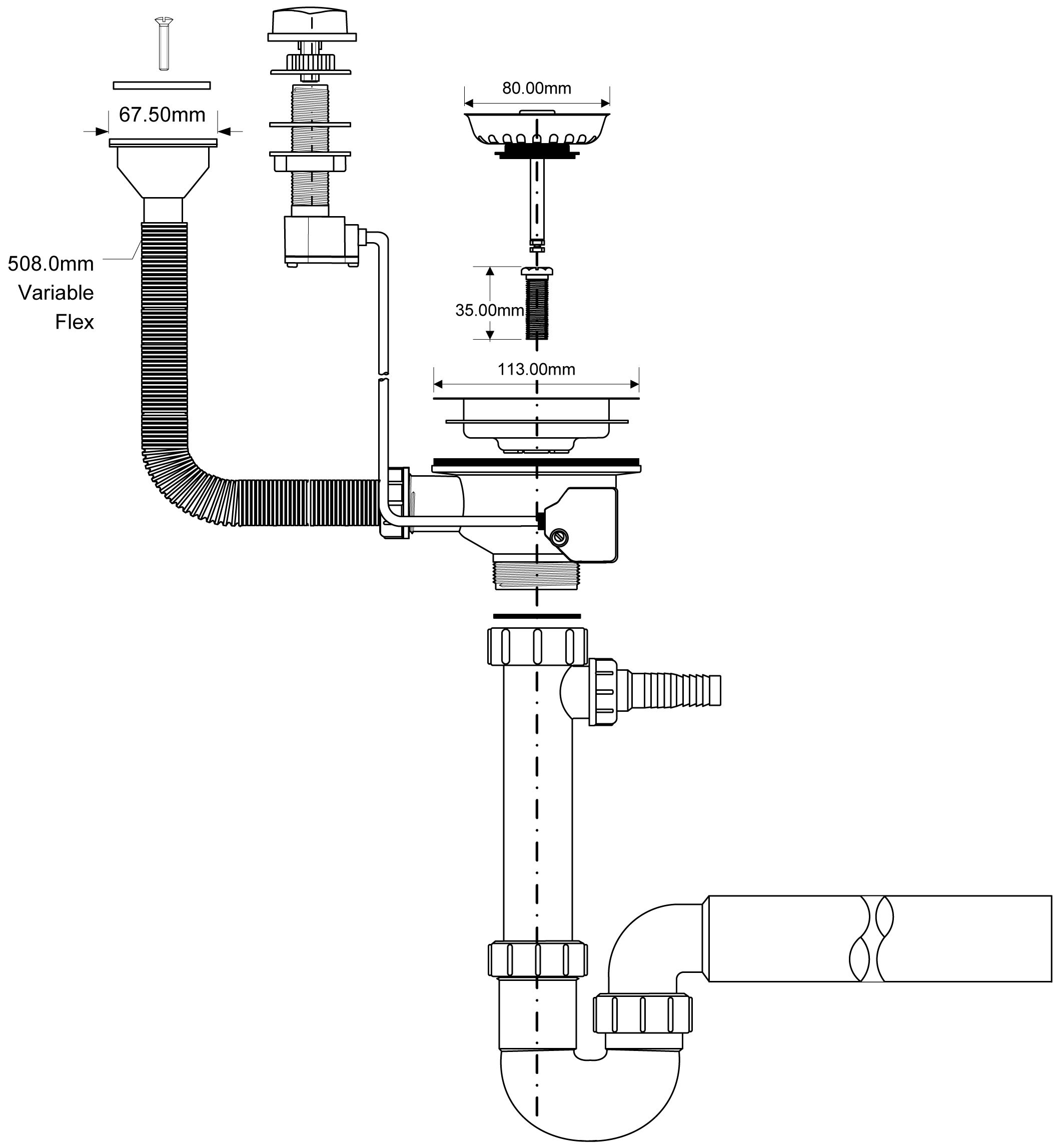 67.50mm

80.00mm

508.0mm Variable Flex

35.00mm

113.00mm