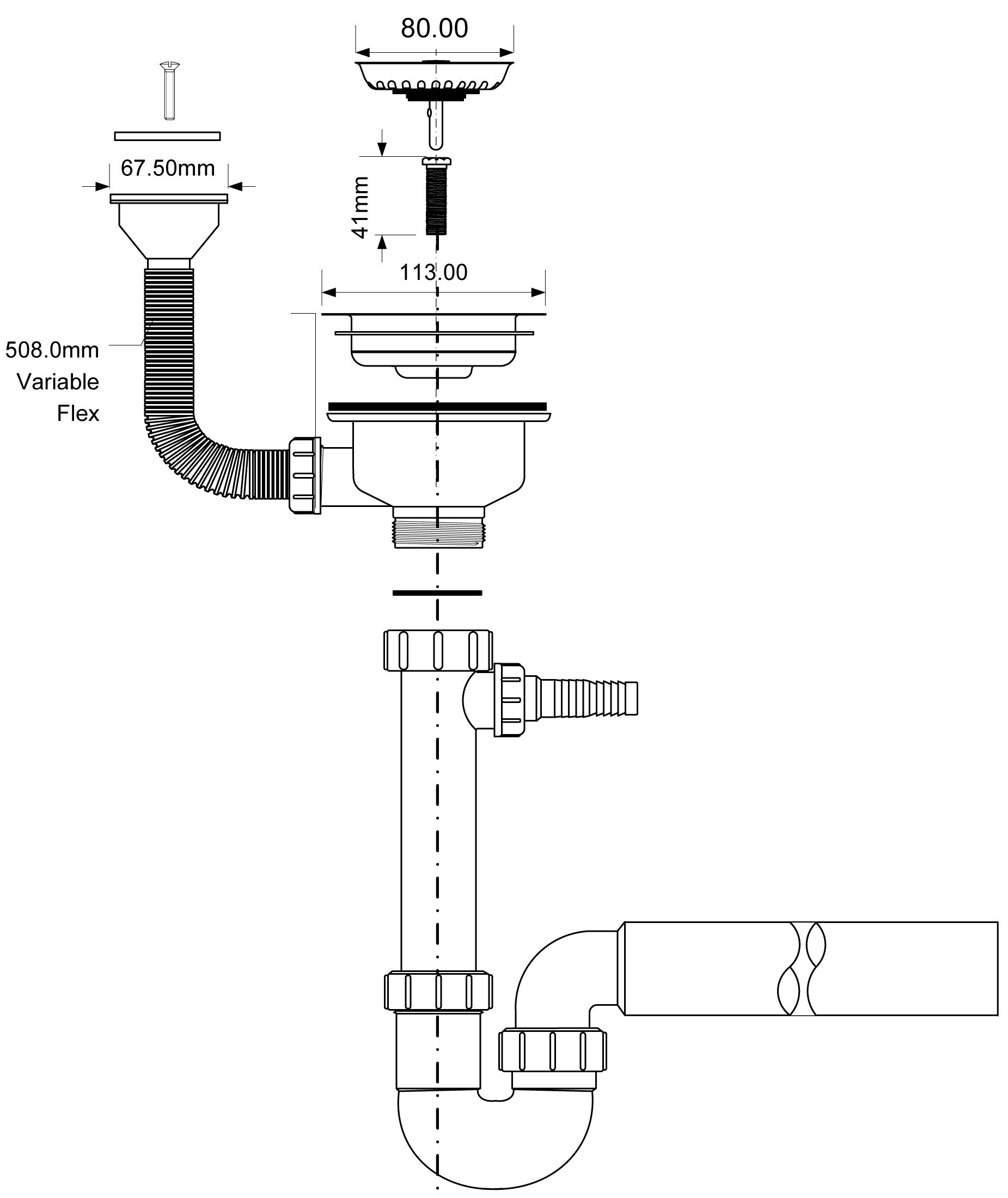 80.00

67.50mm

41mm

113.00

508.0mm
Variable
Flex