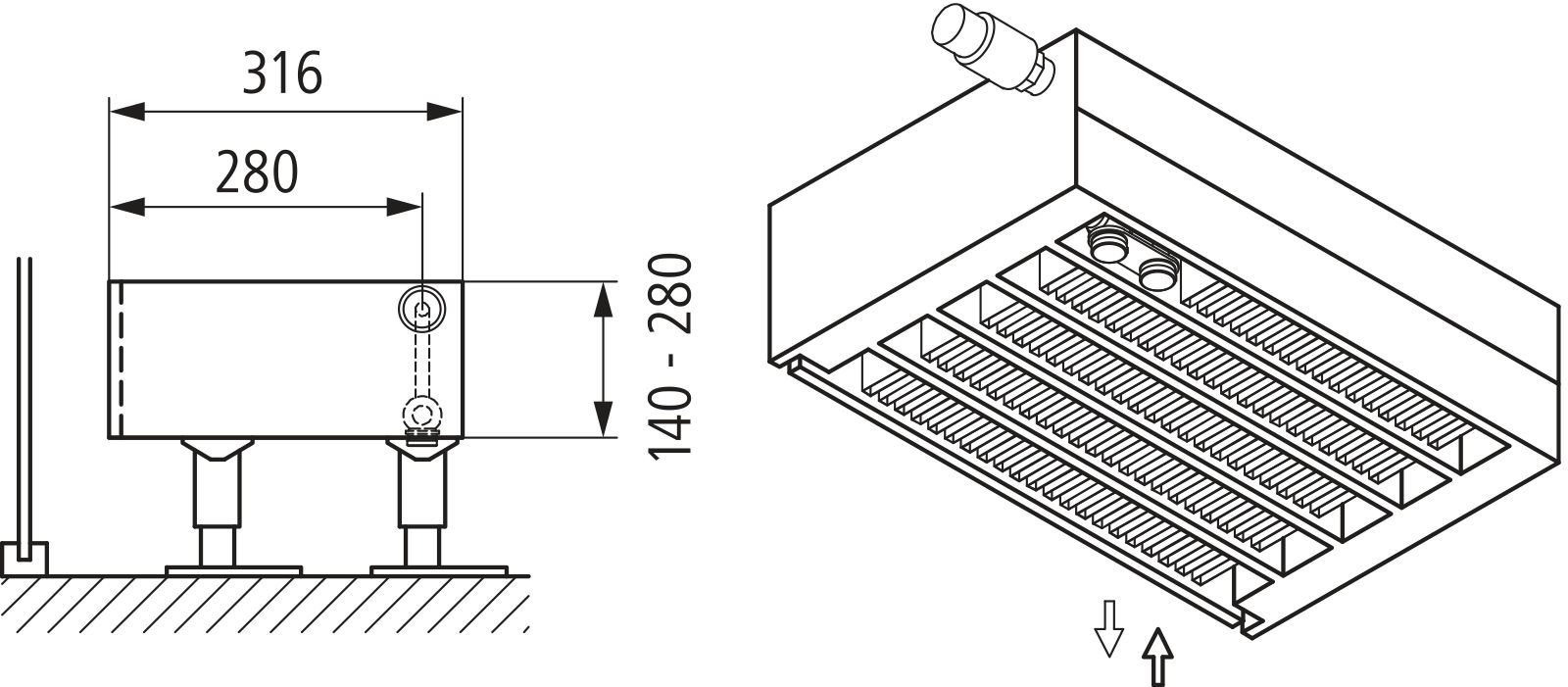 316

280

140 - 280