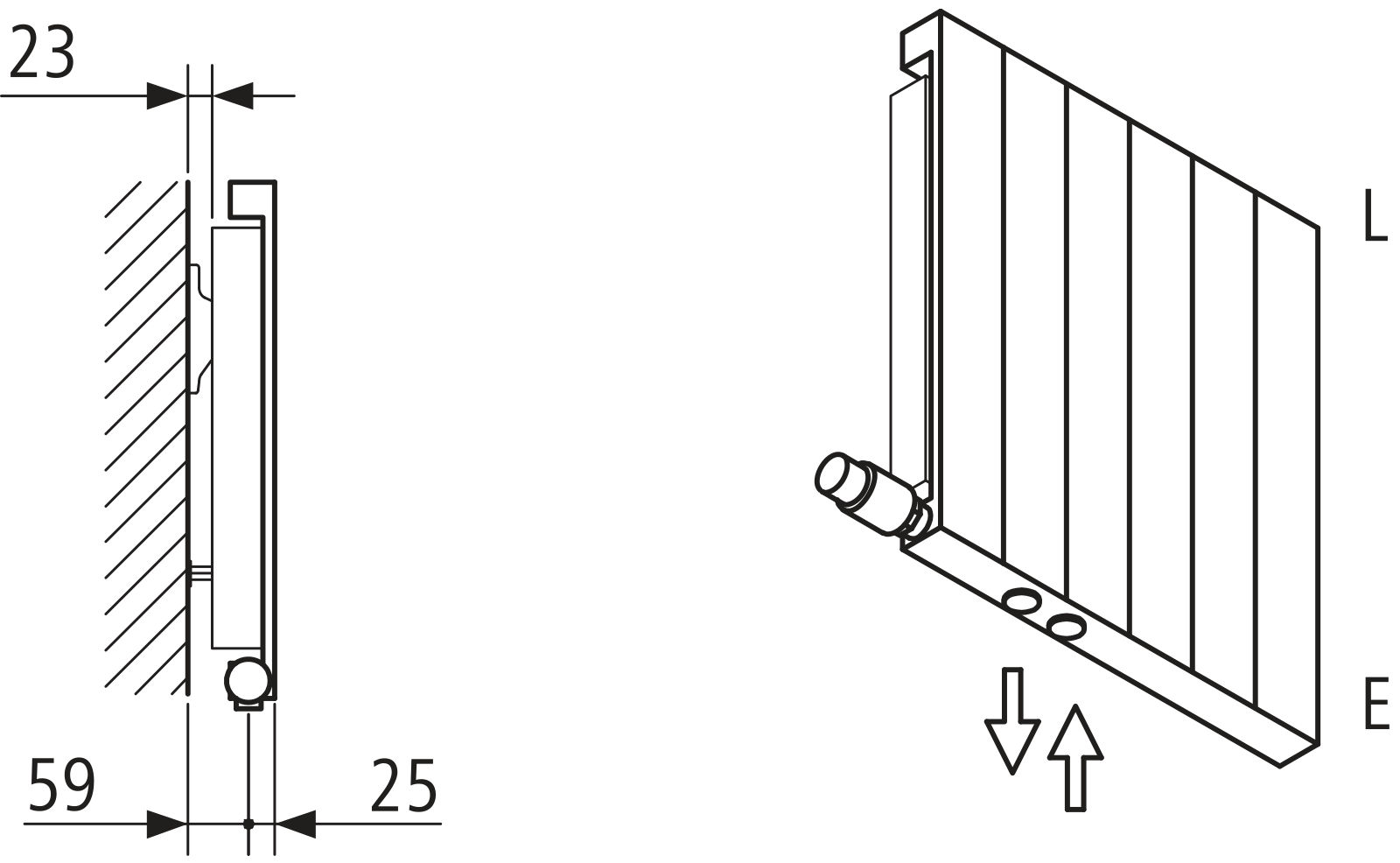 23

59

25

L

E