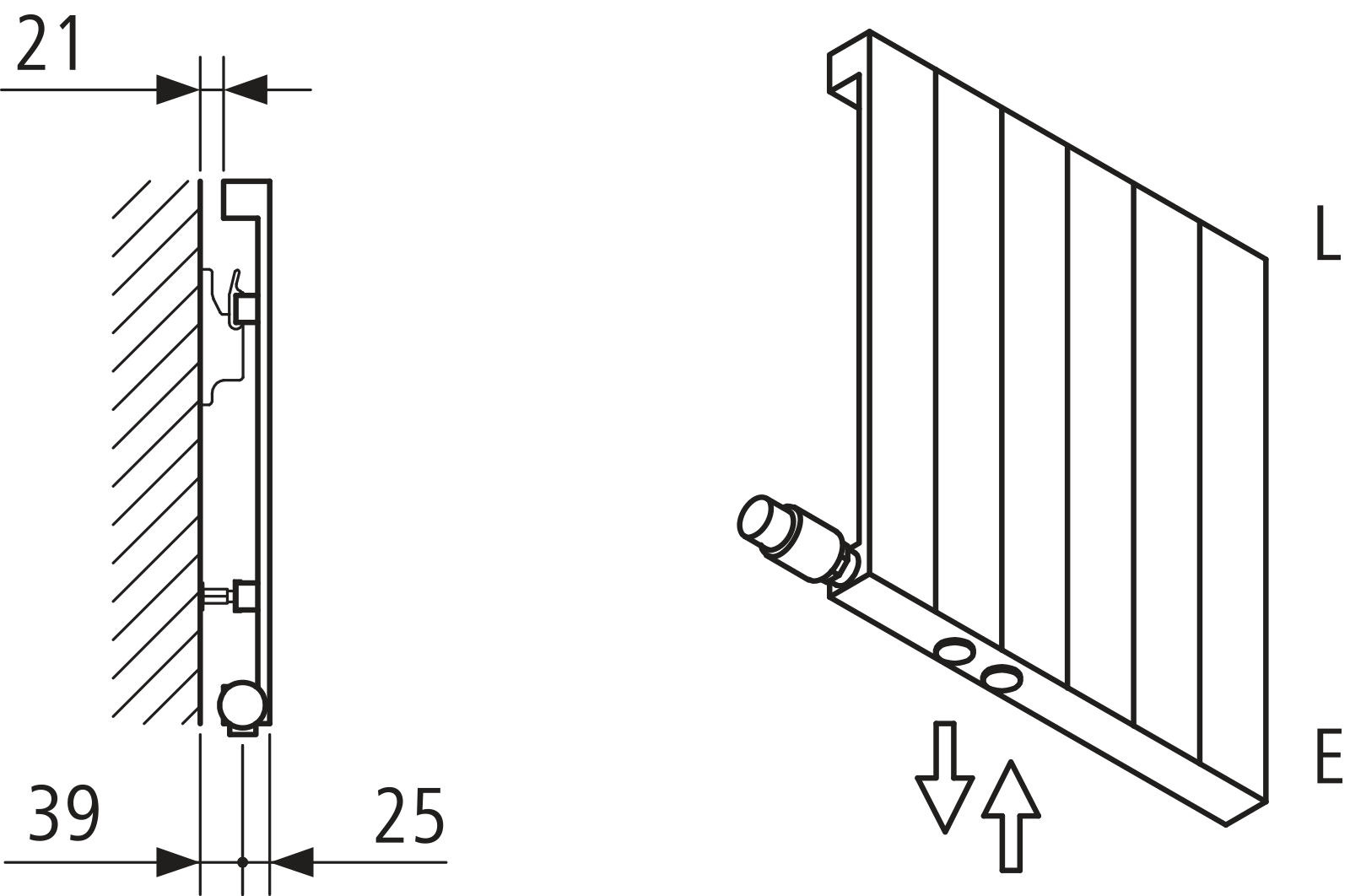 21

39

25

L

E