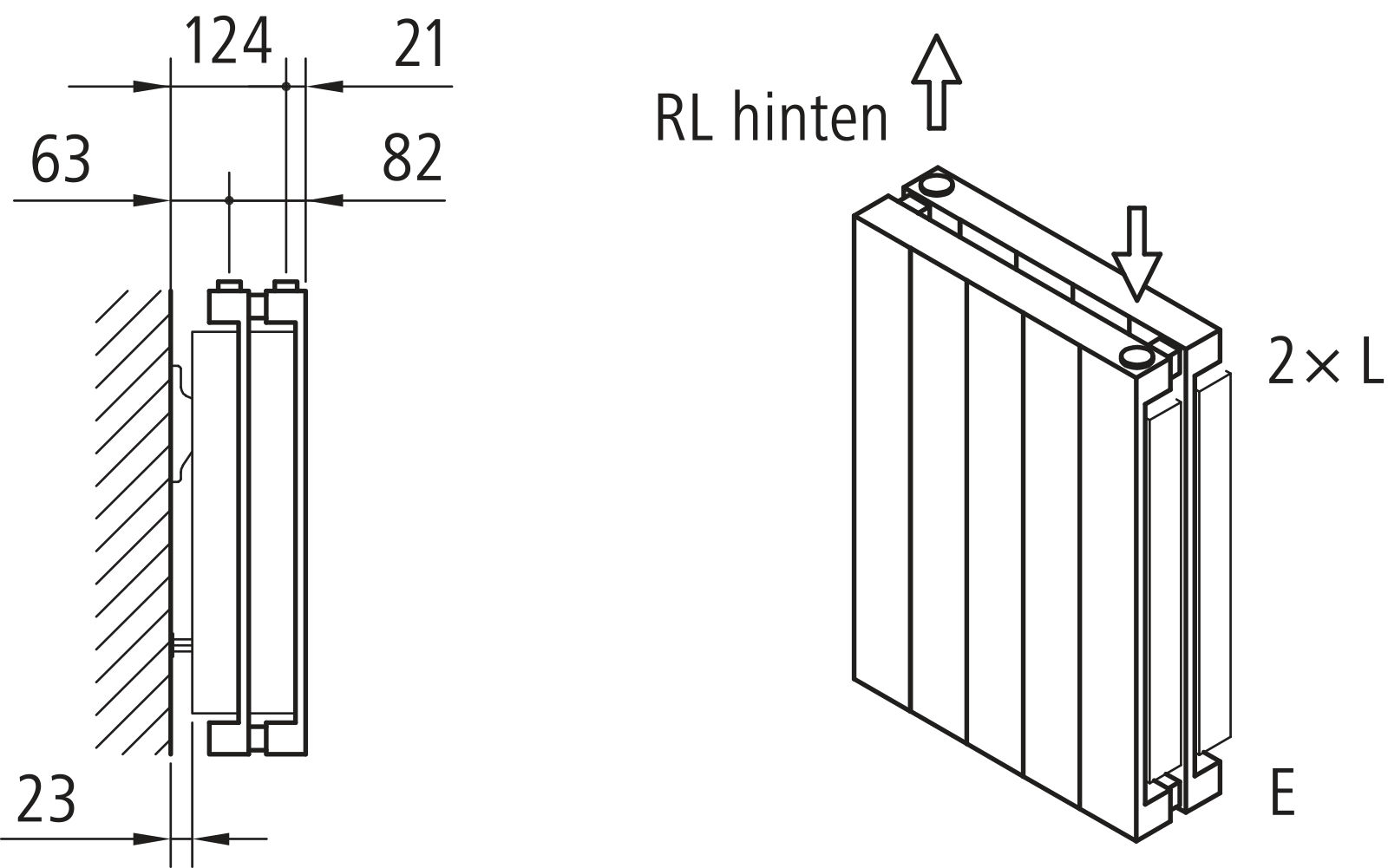 124

21

63

82

23

RL hinten

2 × L

E