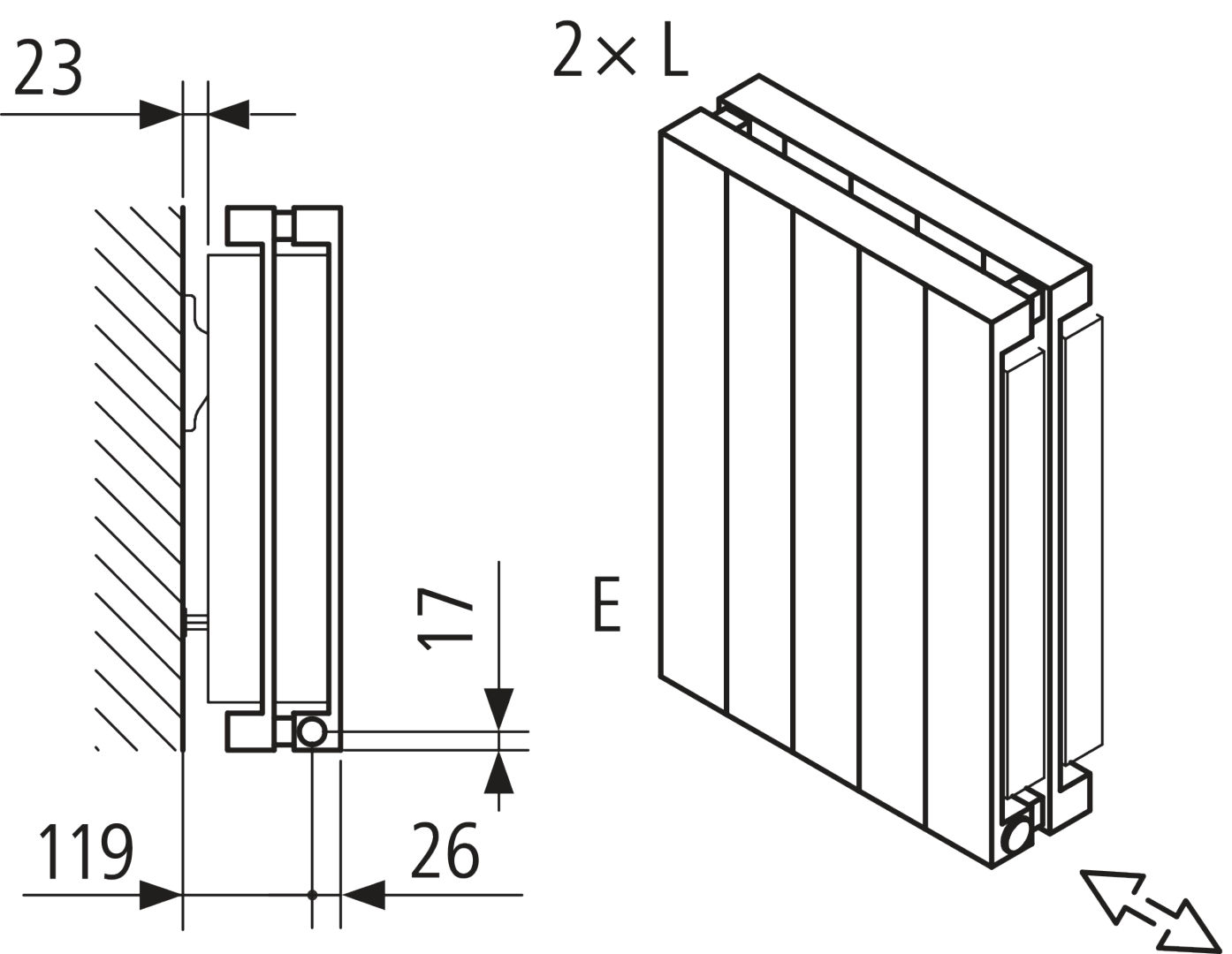 23

2 × L

17

E

119

26