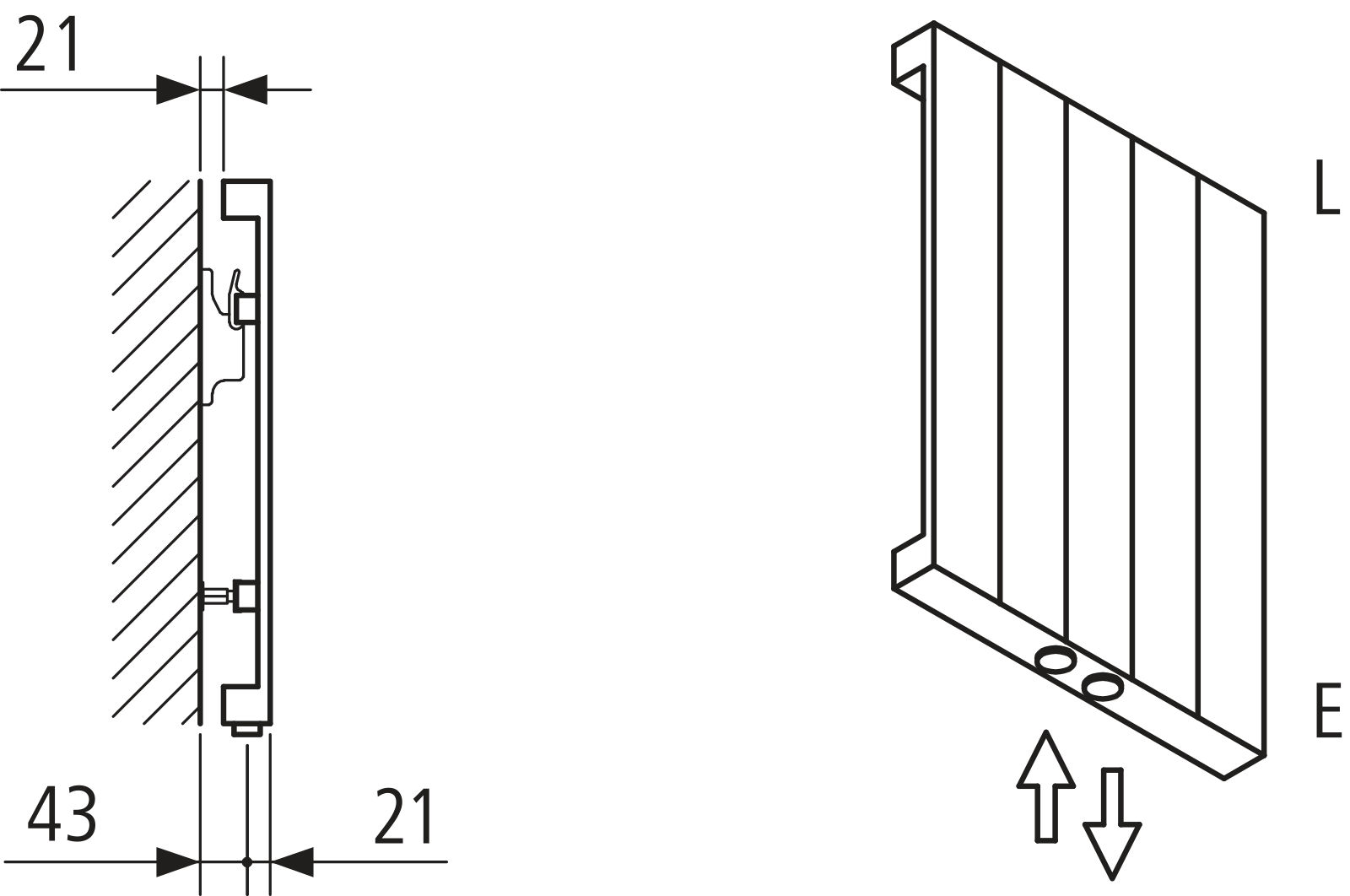 21

43

21

L

E