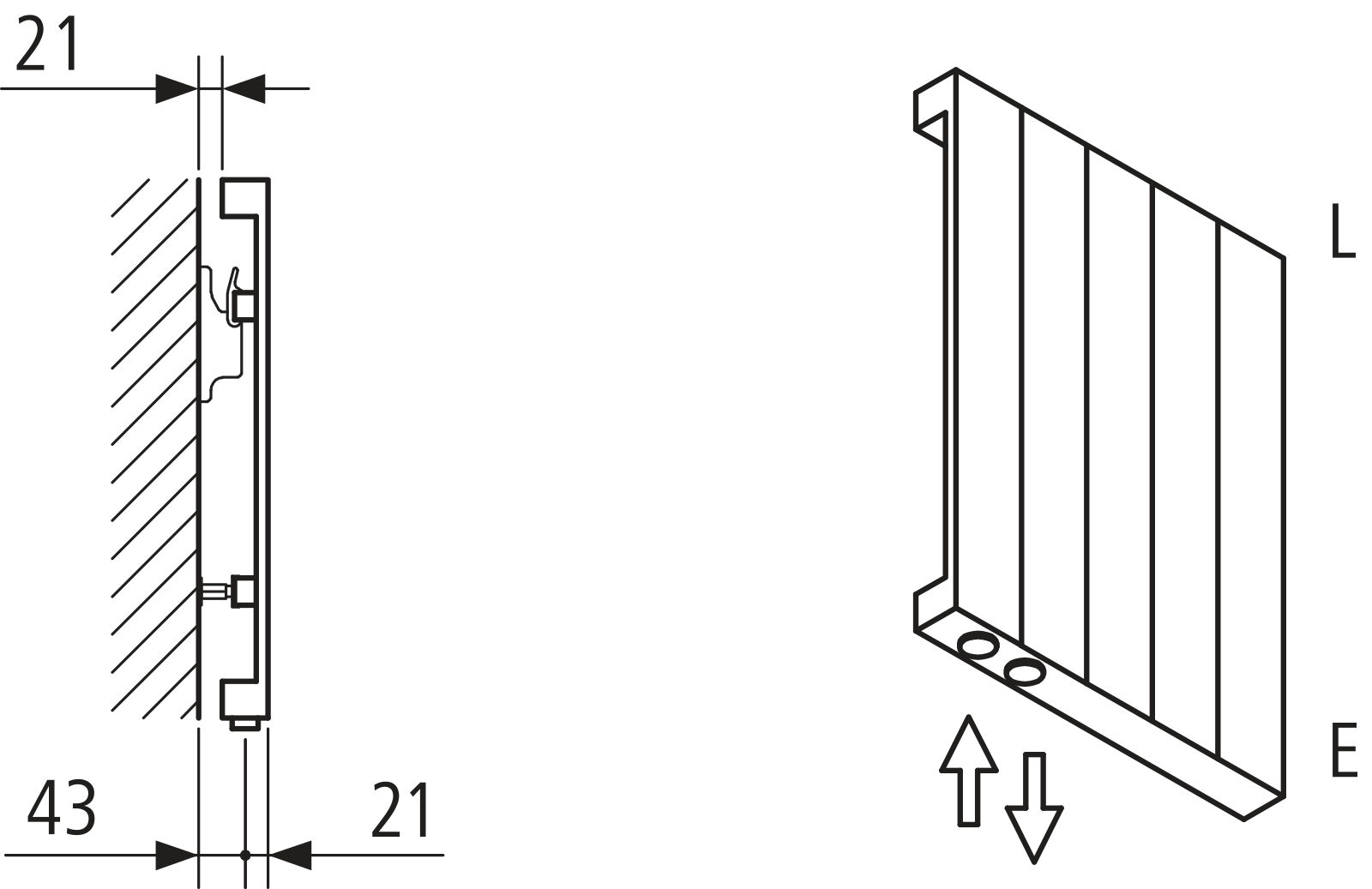 21

43

21

L

E