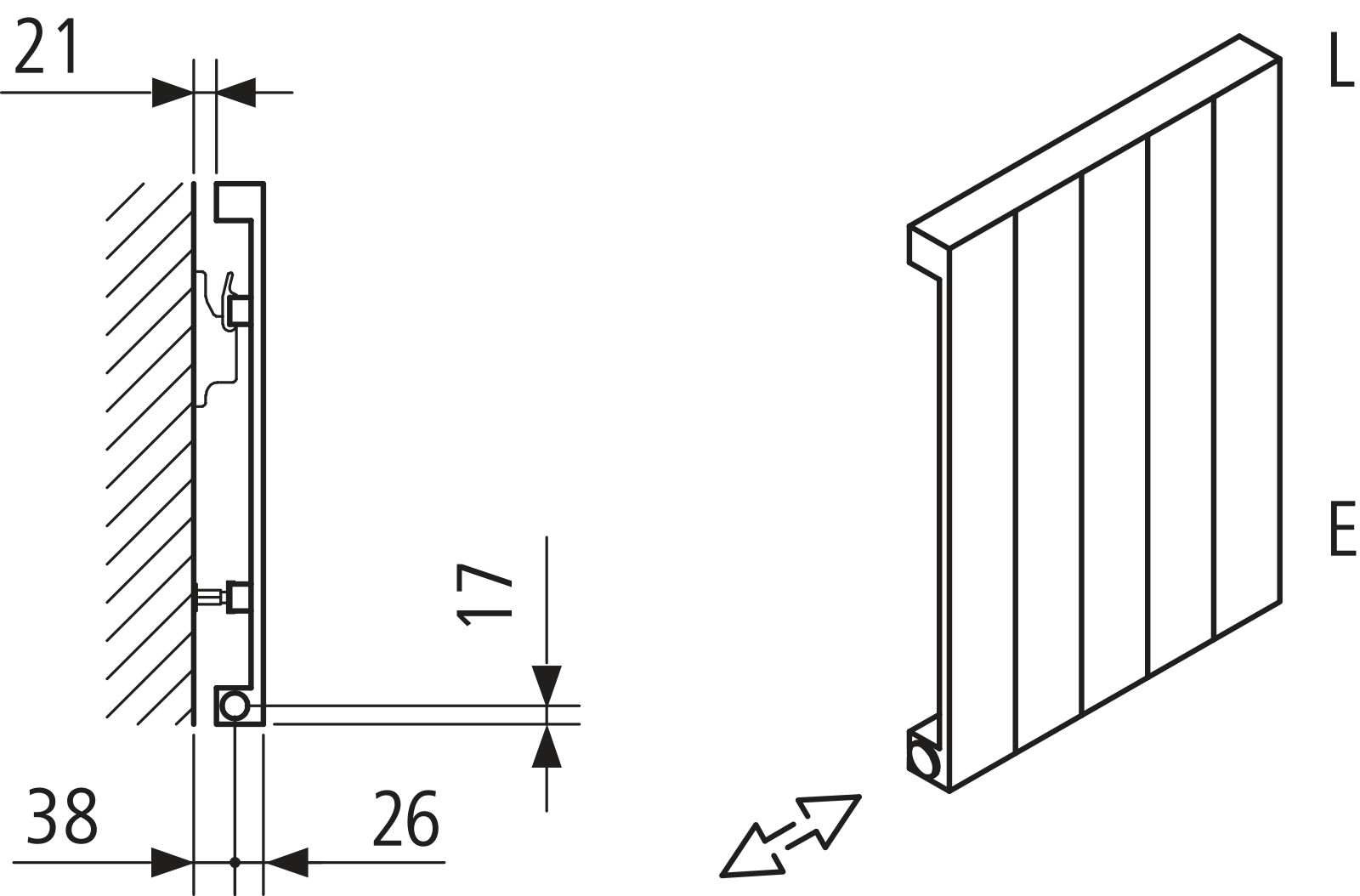 21

17

38

26

L

E