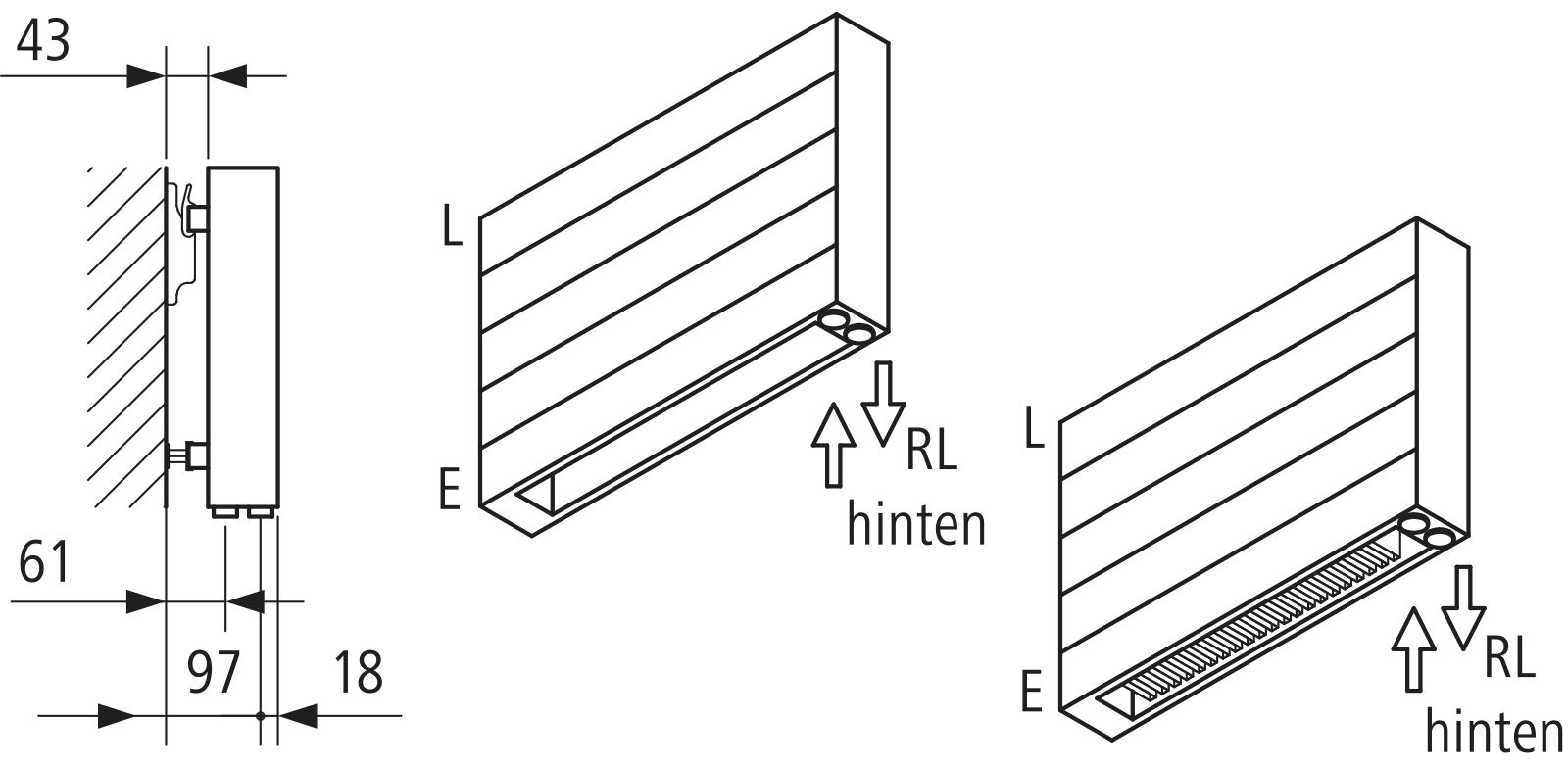 43

61

97

18

L

E

RL
hinten

L

E

RL
hinten