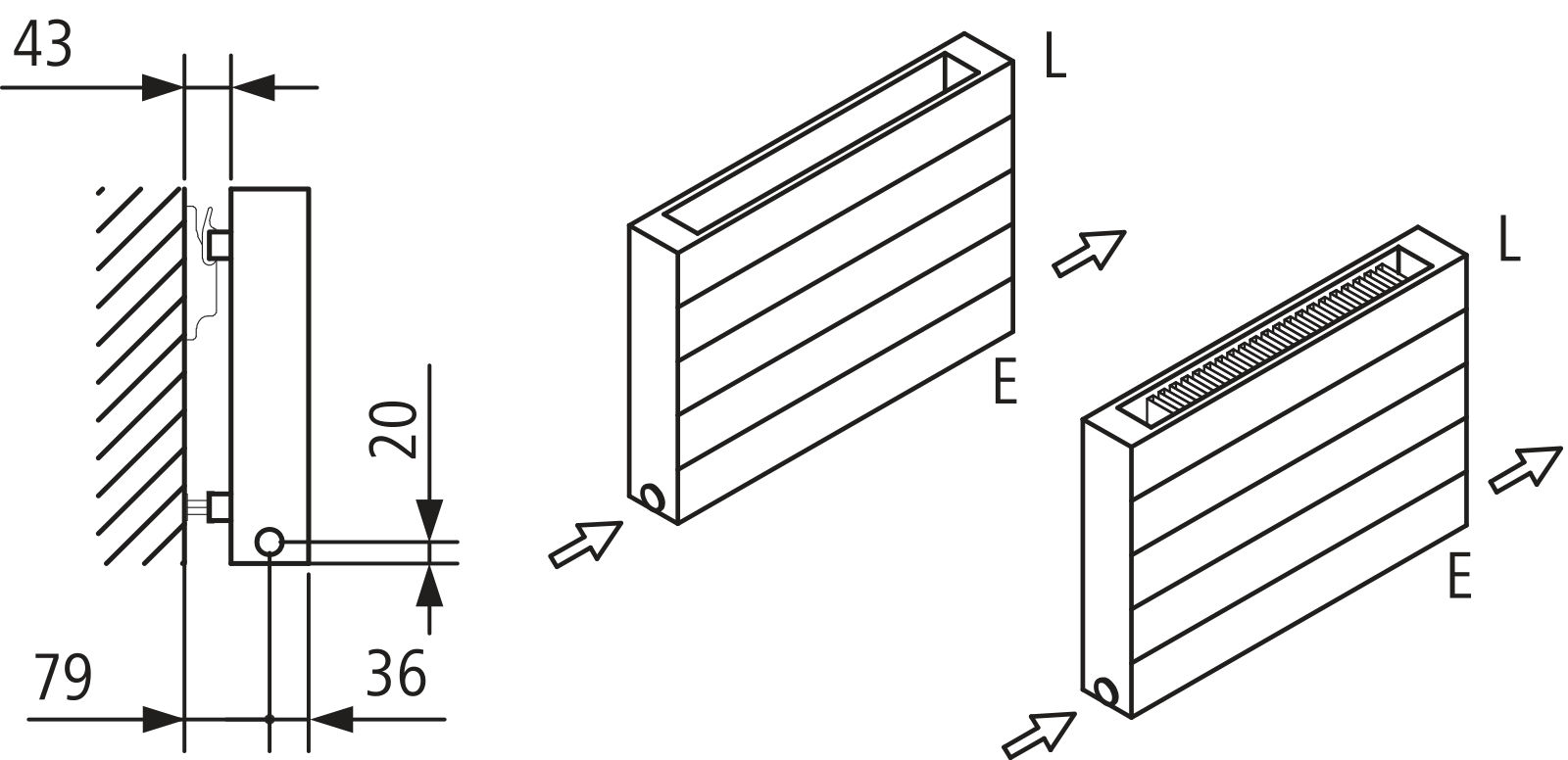 43

20

79

36

L

E

L

E