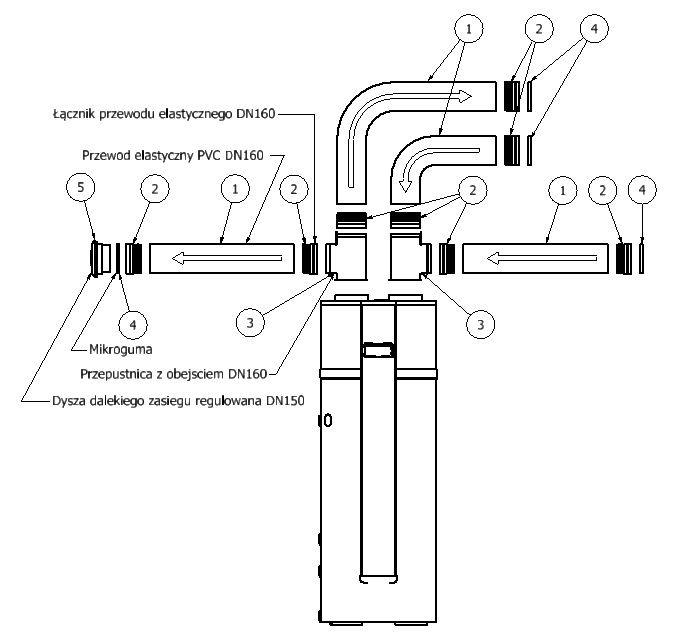 1
2
4
Łącznik przewodu elastycznego DN160
Przewod elastyczny PVC DN160
5
2
1
2
2
1
2
4
3
3
4
Mikroguma
Przepustnica z obejsciem DN160
Dysza dalekiego zasiegu regulowana DN150