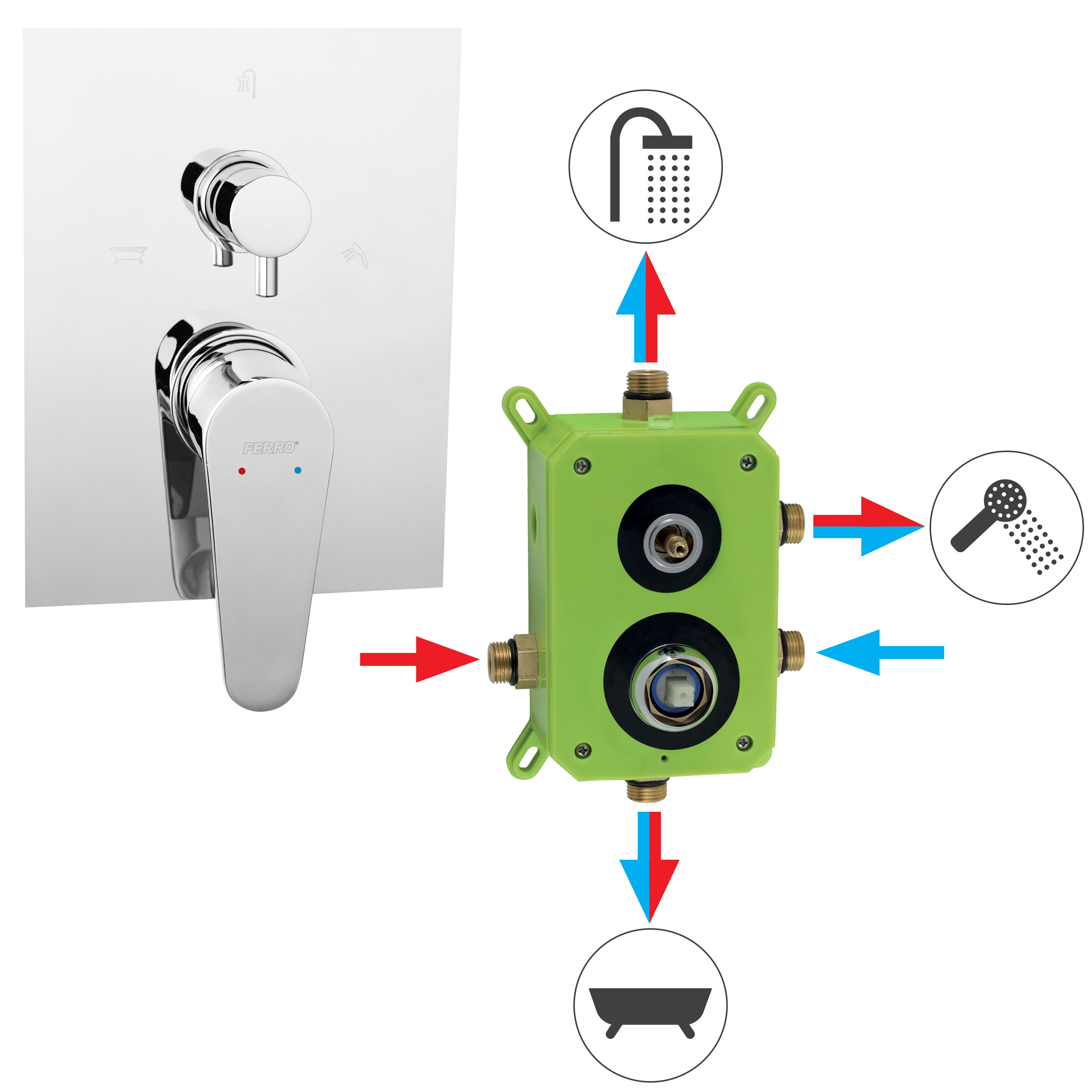 FERRO®