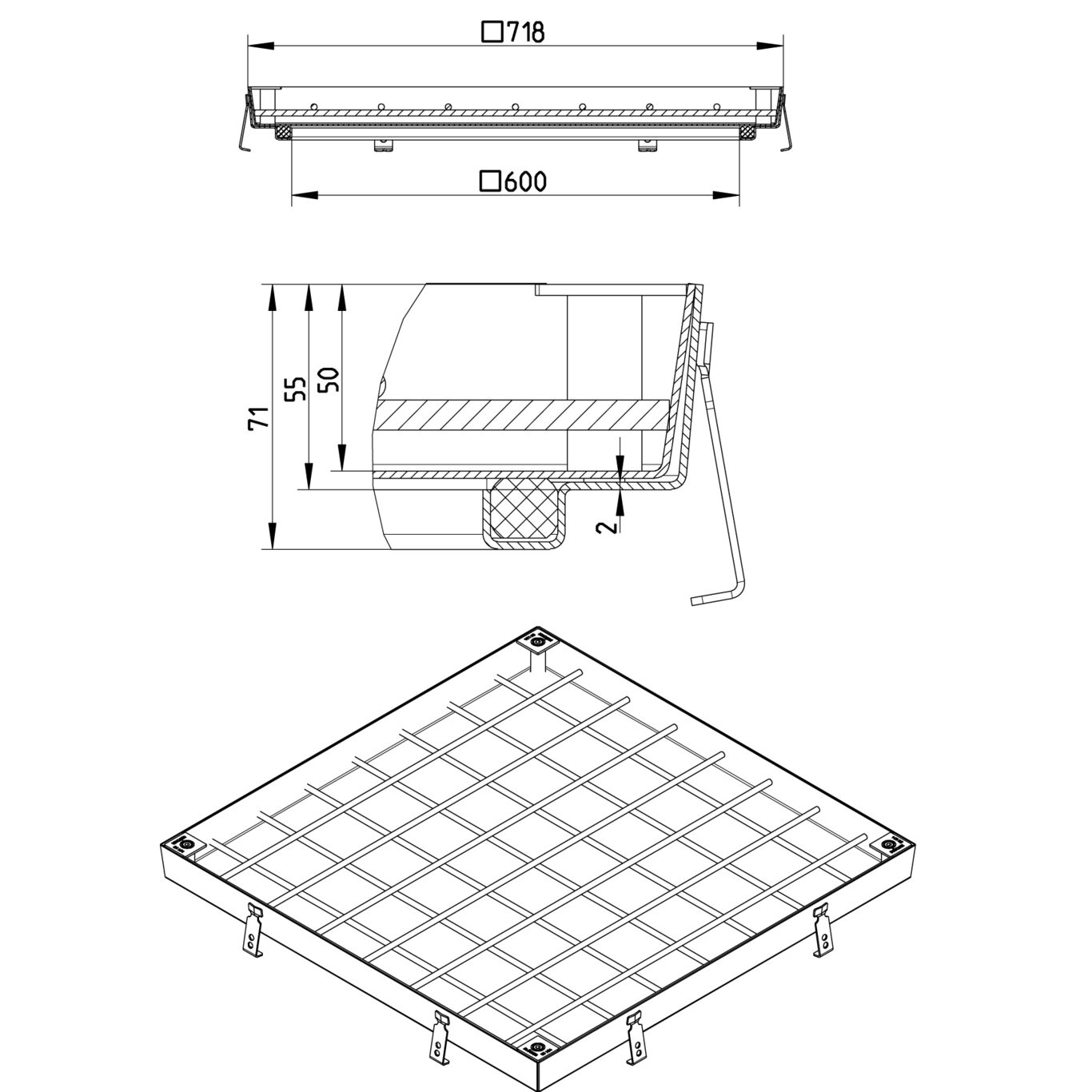 □718

□600

71

55

50

2