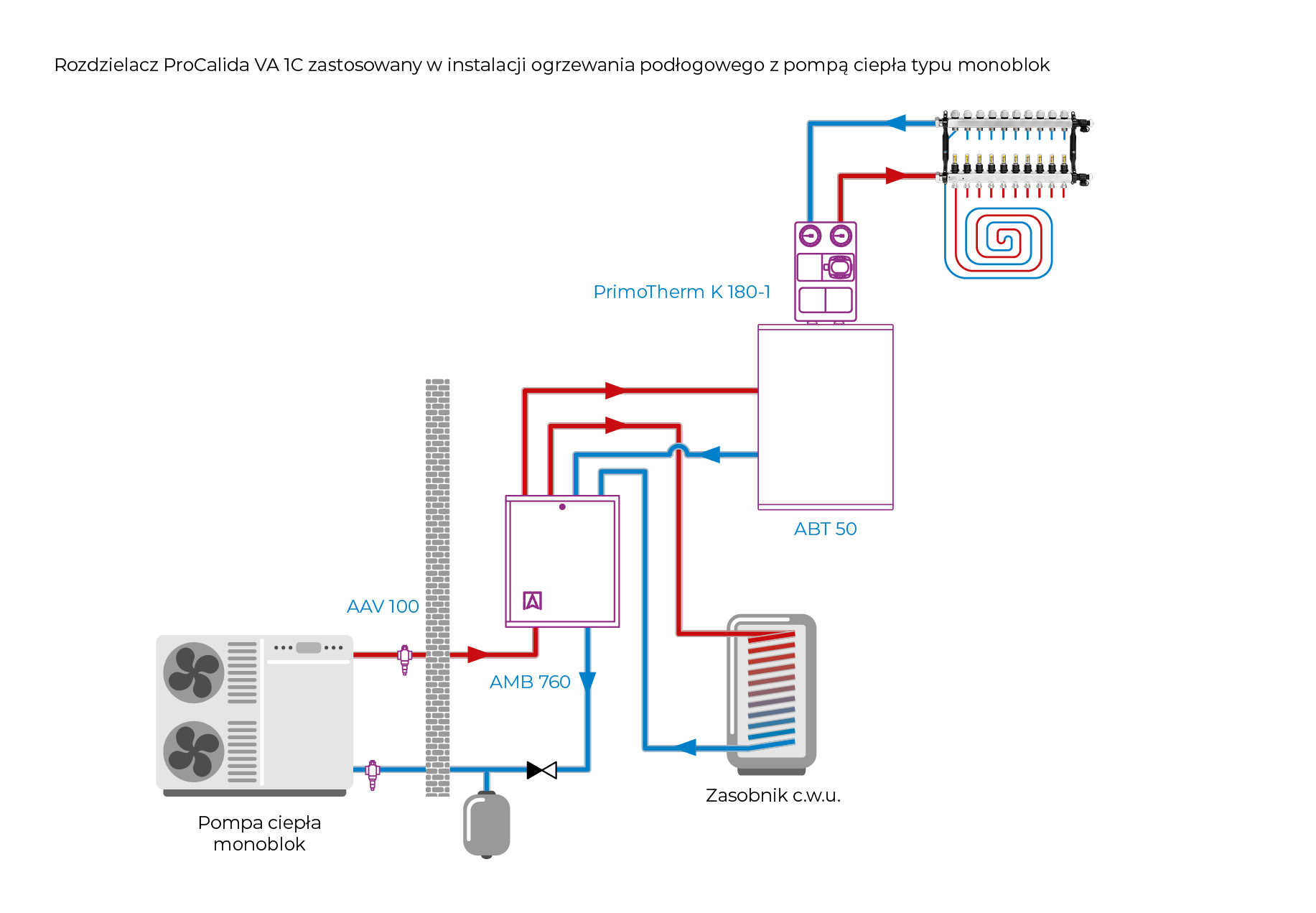 Rozdzielacz ProCalida VA 1C zastosowany w instalacji ogrzewania podłogowego z pompą ciepła typu monoblok

PrimoTherm K 180-1

ABT 50

AAV 100

AMB 760

Zasobnik c.w.u.

Pompa ciepła
monoblok