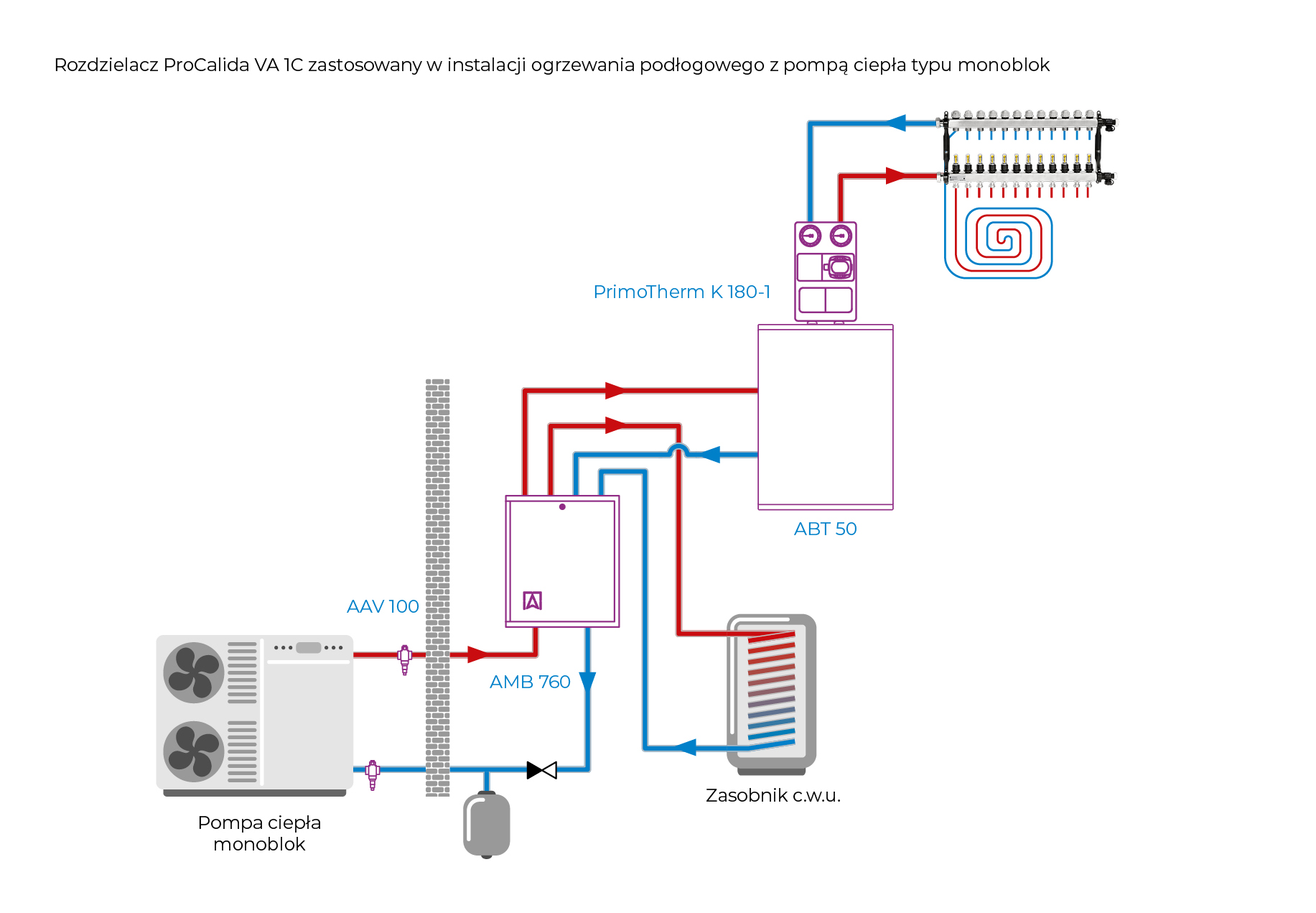 Rozdzielacz ProCalida VA 1C zastosowany w instalacji ogrzewania podłogowego z pompą ciepła typu monoblok

PrimoTherm K 180-1

ABT 50

AAV 100

AMB 760

Zasobnik c.w.u.

Pompa ciepła
monoblok