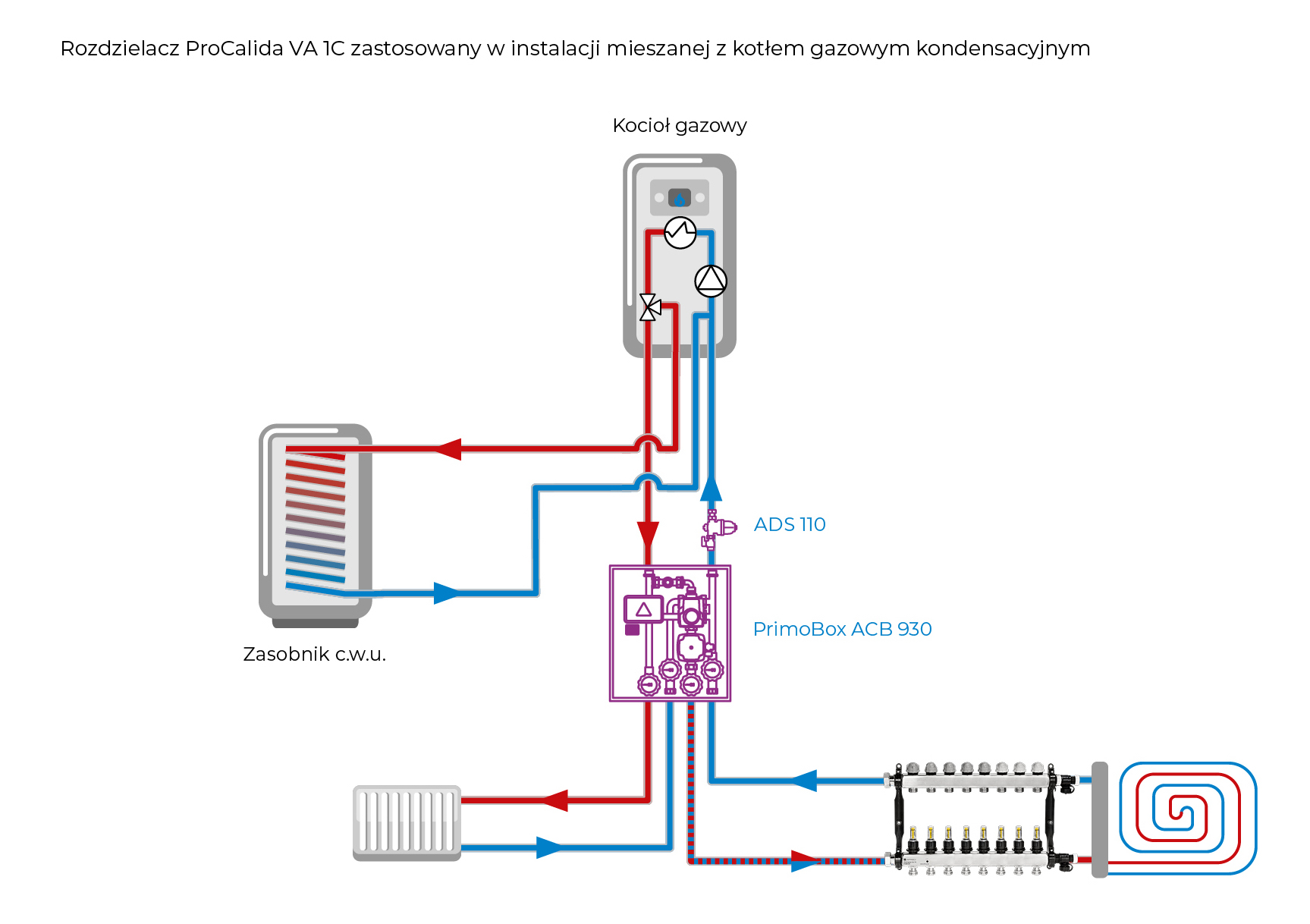 Rozdzielacz ProCalida VA 1C zastosowany w instalacji mieszanej z kotłem gazowym kondensacyjnym

Kocioł gazowy

ADS 110

PrimoBox ACB 930

Zasobnik c.w.u.