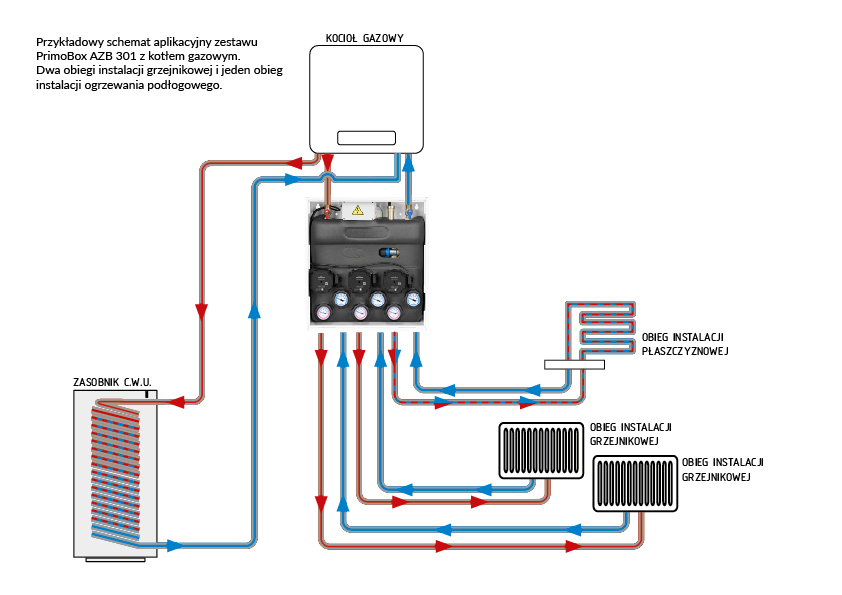 Przykładowy schemat aplikacyjny zestawu PrimoBox AZB 301 z kotłem gazowym.
Dwa obiegi instalacji grzejnikowej i jeden obieg instalacji ogrzewania podłogowego.

KOCIOŁ GAZOWY

ZASOBNIK C.W.U.

OBIEG INSTALACJI PŁASZCZYZNOWEJ

OBIEG INSTALACJI GRZEJNIKOWEJ

OBIEG INSTALACJI GRZEJNIKOWEJ