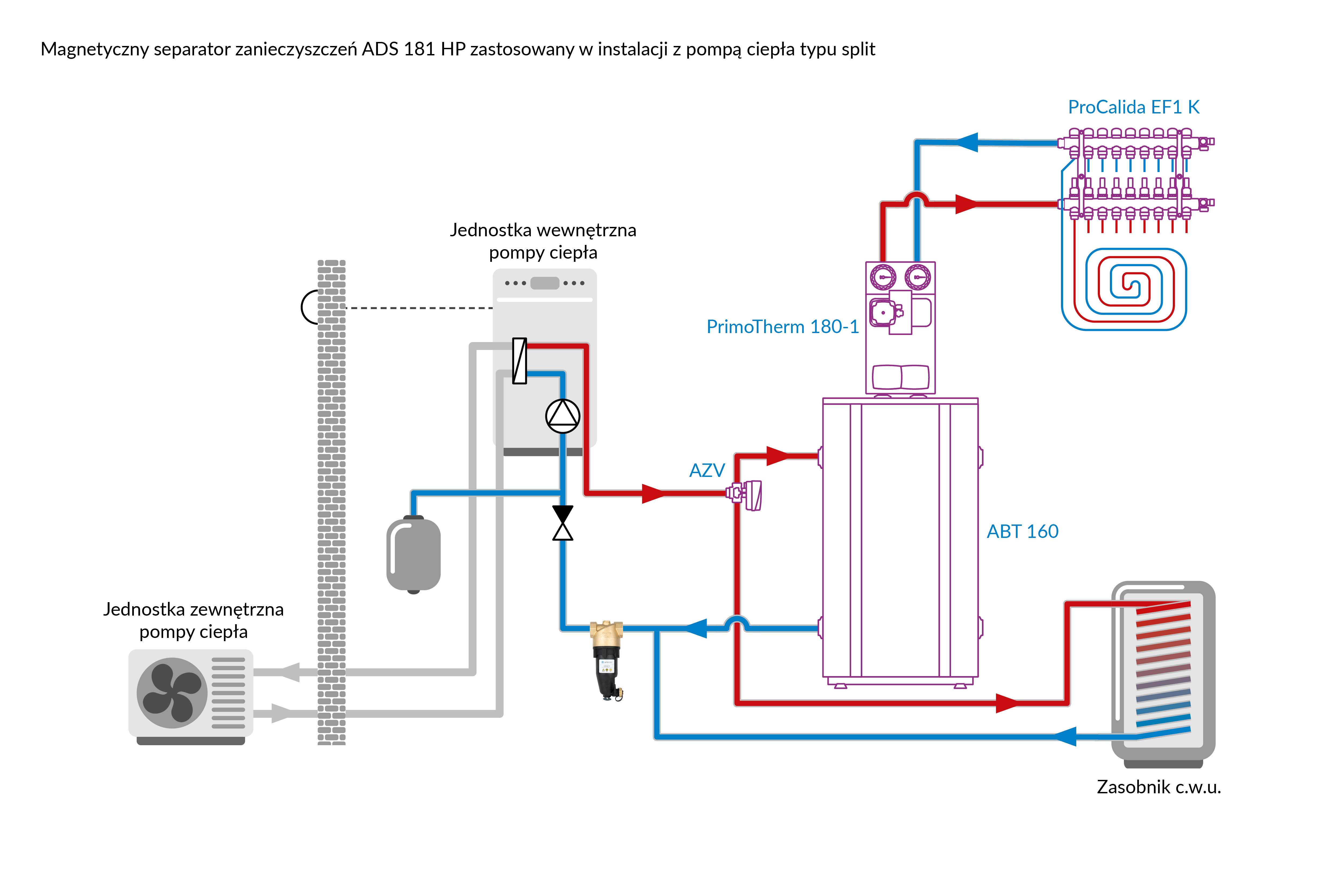 Magnetyczny separator zanieczyszczeń ADS 181 HP zastosowany w instalacji z pompą ciepła typu split

ProCalida EF1 K

Jednostka wewnętrzna pompy ciepła

PrimoTherm 180-1

AZV

ABT 160

Jednostka zewnętrzna pompy ciepła

Zasobnik c.w.u.