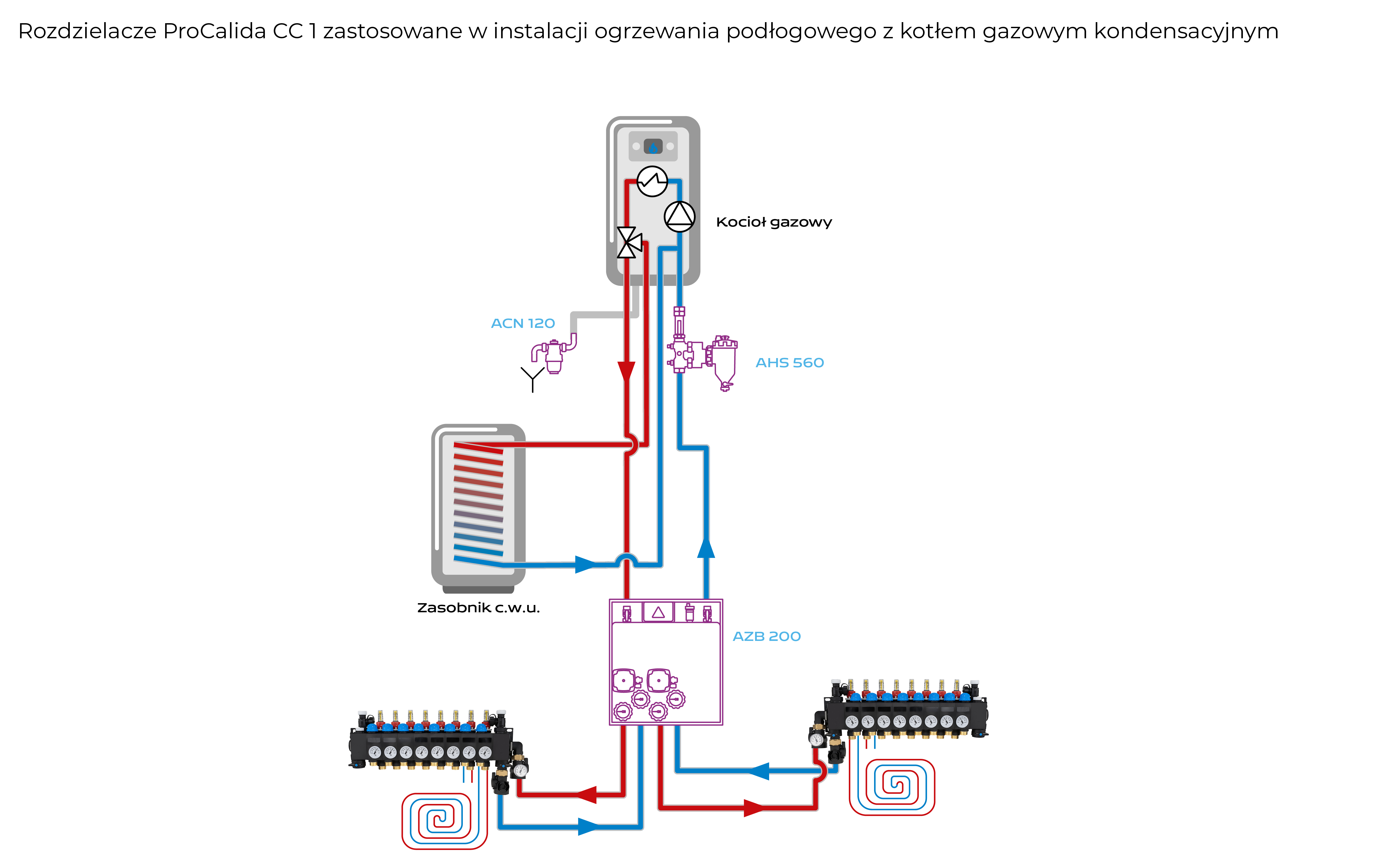 Rozdzielacze ProCalida CC 1 zastosowane w instalacji ogrzewania podłogowego z kotłem gazowym kondensacyjnym

Kocioł gazowy

ACN 120

AHS 560

Zasobnik c.w.u.

AZB 200