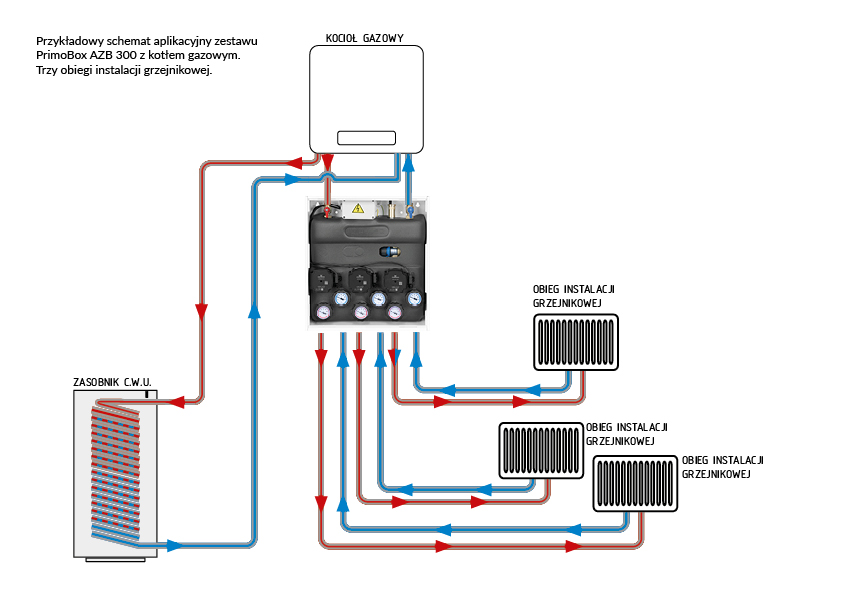 Przykładowy schemat aplikacyjny zestawu PrimoBox AZB 300 z kotłem gazowym. Trzy obiegi instalacji grzejnikowej.

KOCIOŁ GAZOWY

OBIEG INSTALACJI GRZEJNIKOWEJ

ZASOBNIK C.W.U.

OBIEG INSTALACJI GRZEJNIKOWEJ

OBIEG INSTALACJI GRZEJNIKOWEJ