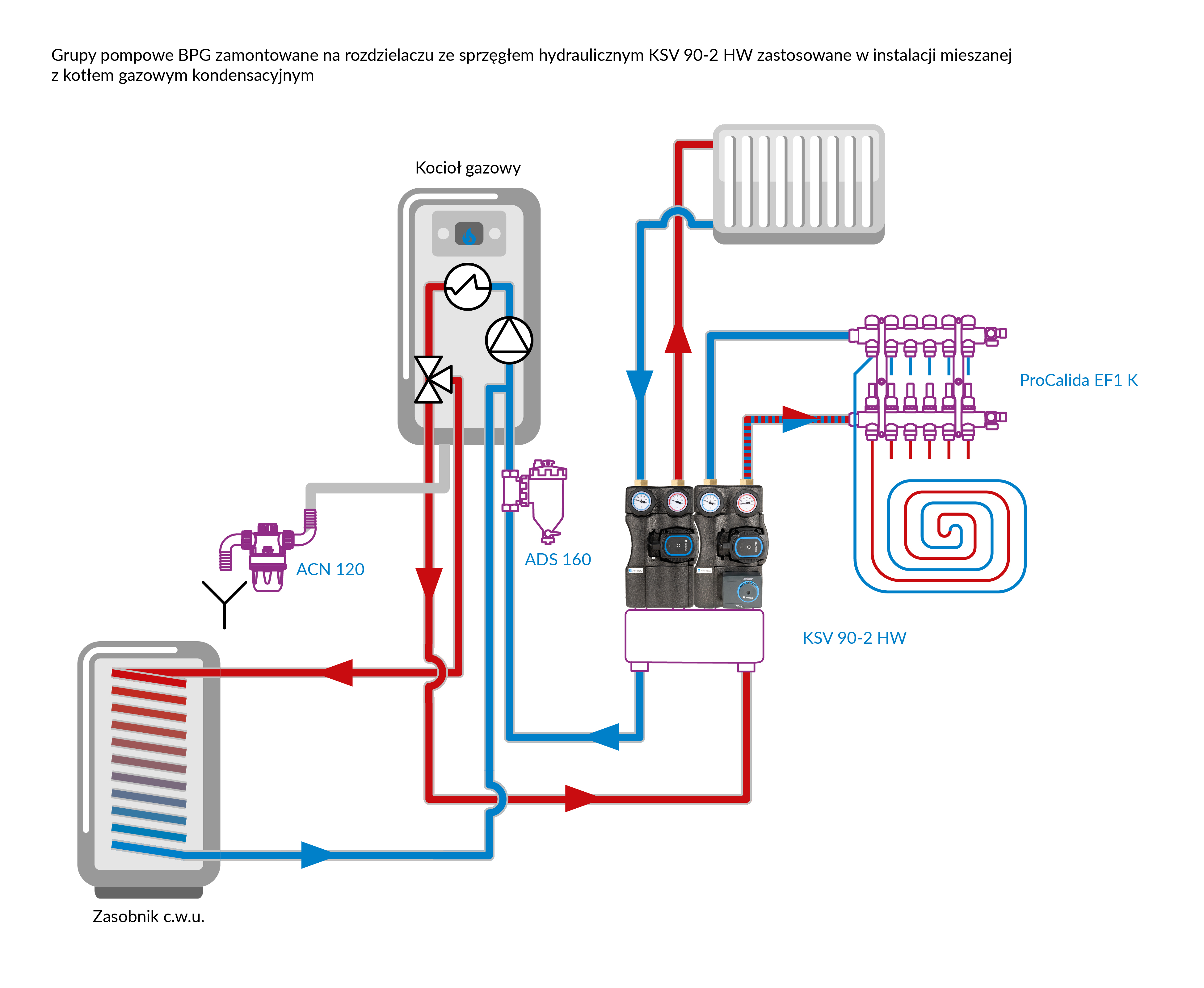 Grupy pompowe BPG zamontowane na rozdzielaczu ze sprzęgłem hydraulicznym KSV 90-2 HW zastosowane w instalacji mieszanej z kotłem gazowym kondensacyjnym

Kocioł gazowy

ProCalida EF1 K

ACN 120

ADS 160

KSV 90-2 HW

Zasobnik c.w.u.