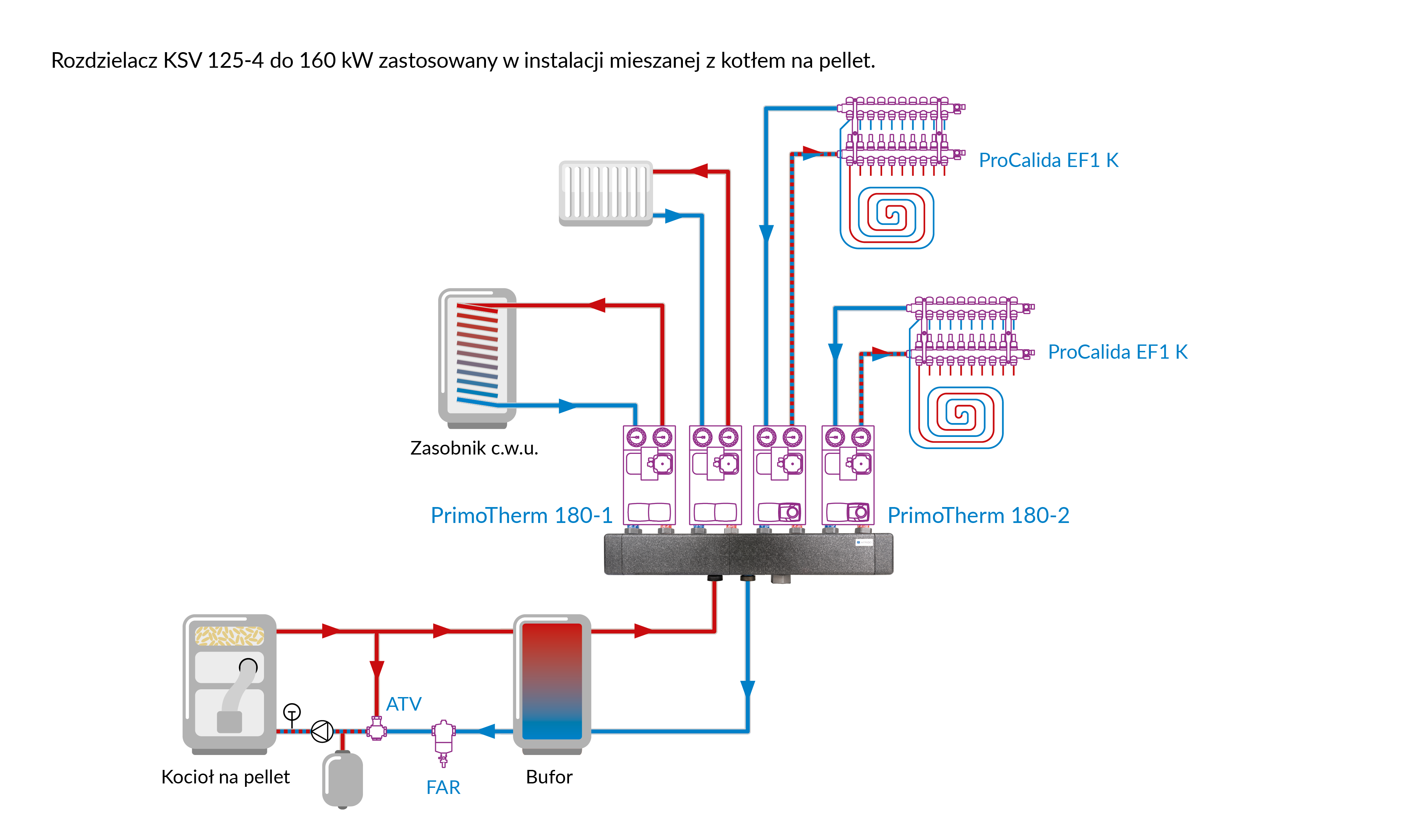 Rozdzielacz KSV 125-4 do 160 kW zastosowany w instalacji mieszanej z kotłem na pellet.

ProCalida EF1 K

ProCalida EF1 K

Zasobnik c.w.u.

PrimoTherm 180-1

PrimoTherm 180-2

ATV

Kocioł na pellet

FAR

Bufor