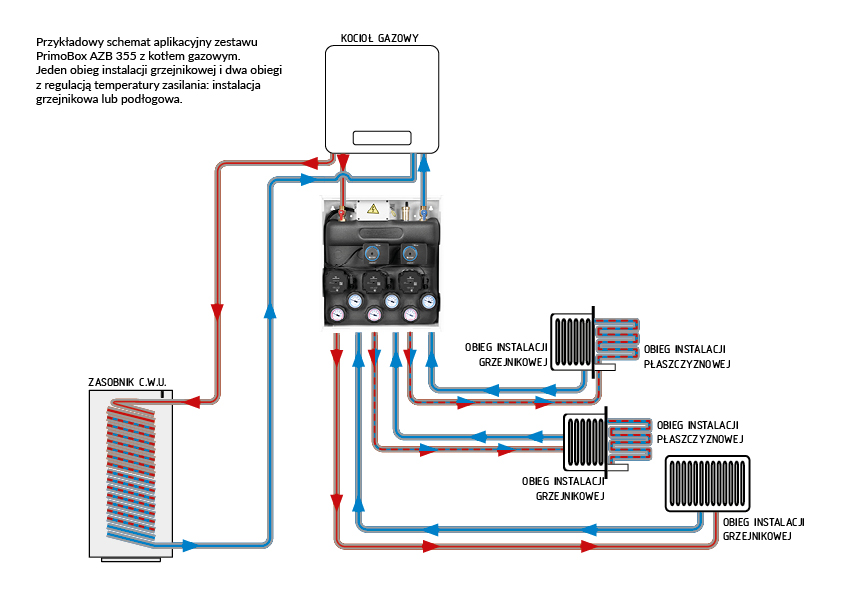 Przykładowy schemat aplikacyjny zestawu PrimoBox AZB 355 z kotłem gazowym. Jeden obieg instalacji grzejnikowej i dwa obiegi z regulacją temperatury zasilania: instalacja grzejnikowa lub podłogowa.

KOCIOŁ GAZOWY

ZASOBNIK C.W.U.

OBIEG INSTALACJI GRZEJNIKOWEJ

OBIEG INSTALACJI PŁASZCZYZNOWEJ

OBIEG INSTALACJI PŁASZCZYZNOWEJ

OBIEG INSTALACJI GRZEJNIKOWEJ

OBIEG INSTALACJI GRZEJNIKOWEJ